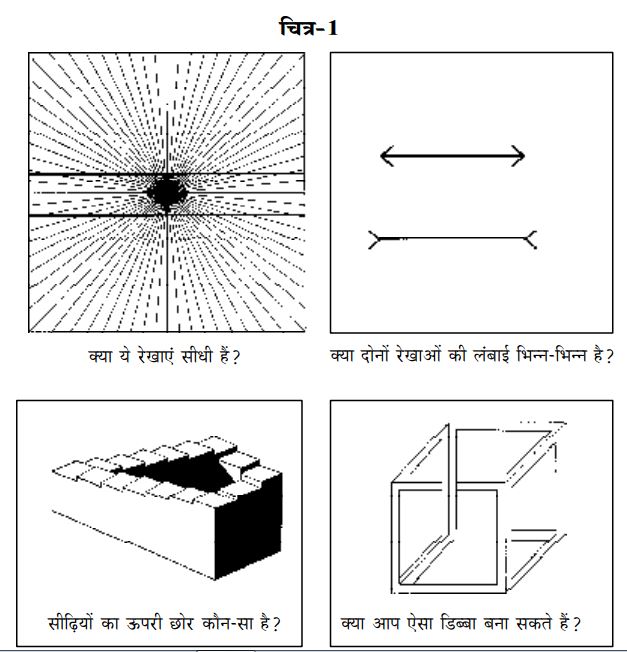 चित्र-1

क्या ये रेखाएं सीधी हैं?

क्या दोनों रेखाओं की लंबाई भिन्न-भिन्न है?

सीढ़ियों का ऊपरी छोर कौन-सा है?

क्या आप ऐसा डिब्बा बना सकते हैं?